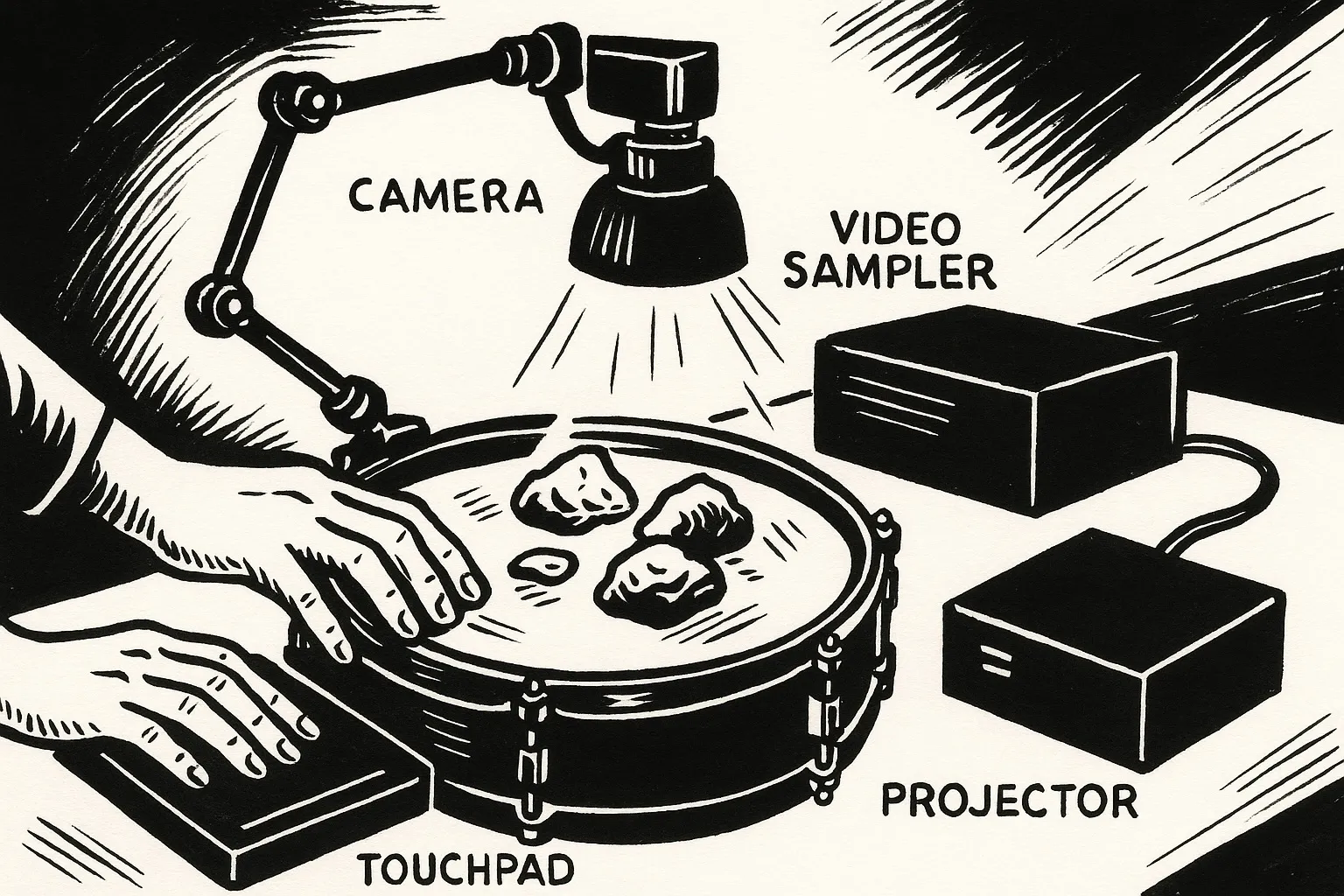 CAMERA

VIDEO SAMPLER

PROJECTOR

TOUCHPAD